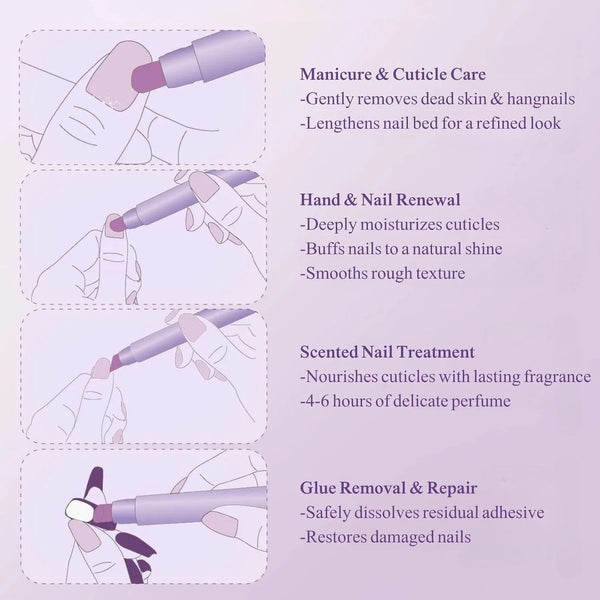 Manicure & Cuticle Care
-Gently removes dead skin & hangnails
-Lengthens nail bed for a refined look

Hand & Nail Renewal
-Deeply moisturizes cuticles
-Buffs nails to a natural shine
-Smooths rough texture

Scented Nail Treatment
-Nourishes cuticles with lasting fragrance
-4-6 hours of delicate perfume

Glue Removal & Repair
-Safely dissolves residual adhesive
-Restores damaged nails