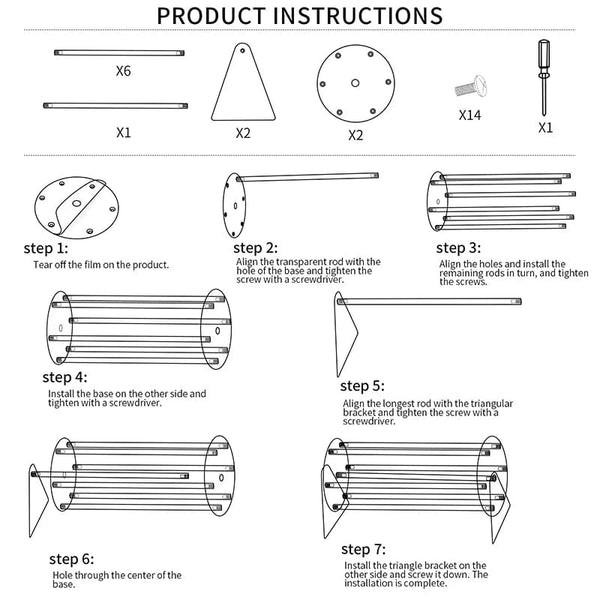 PRODUCT INSTRUCTIONS

X6

X1

X2

X2

X14

X1

step 1:
Tear off the film on the product.

step 2:
Align the transparent rod with the hole of the base and tighten the screw with a screwdriver.

step 3:
Align the holes and install the remaining rods in turn, and tighten the screws.

step 4:
Install the base on the other side and tighten with a screwdriver.

step 5:
Align the longest rod with the triangular bracket and tighten the screw with a screwdriver.

step 6:
Hole through the center of the base.

step 7:
Install the triangle bracket on the other side and screw it down. The installation is complete.