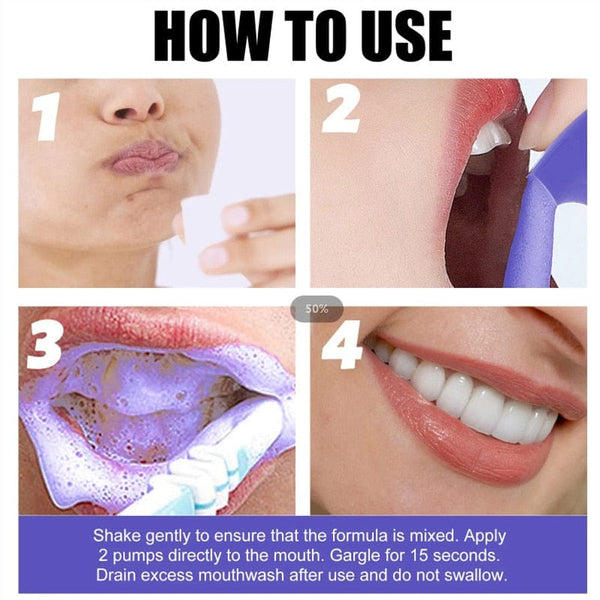 HOW TO USE

1

2

50%

3

4

Shake gently to ensure that the formula is mixed. Apply 2 pumps directly to the mouth. Gargle for 15 seconds. Drain excess mouthwash after use and do not swallow.