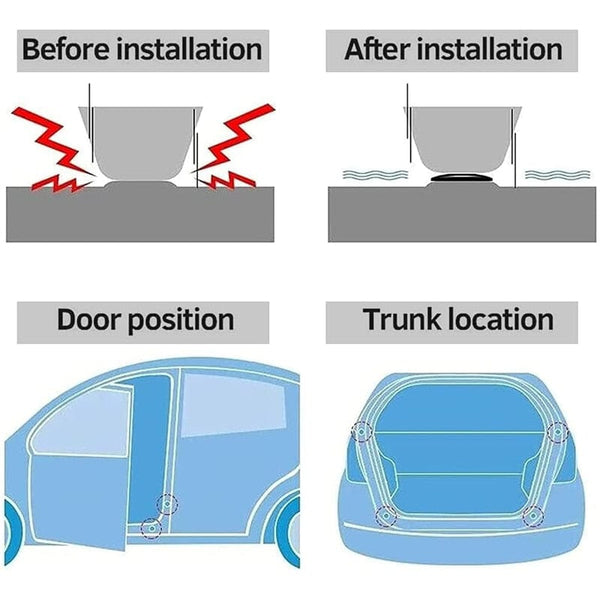 Before installation

After installation

Door position

Trunk location