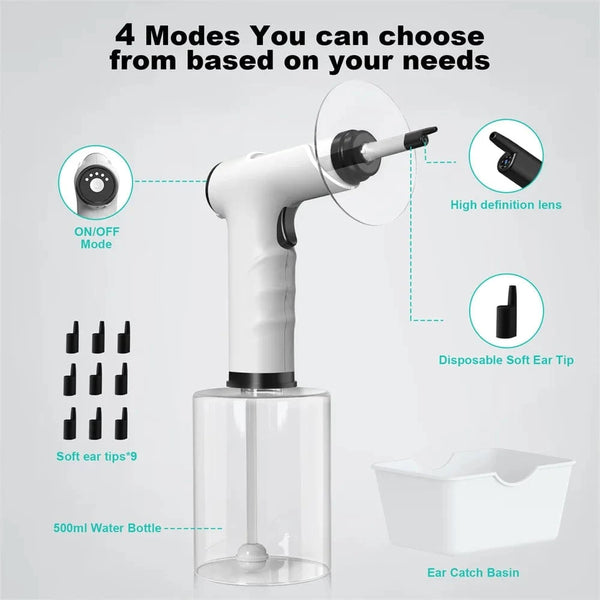 4 Modes You can choose from based on your needs

ON/OFF Mode

High definition lens

Disposable Soft Ear Tip

Soft ear tips*9

500ml Water Bottle

Ear Catch Basin