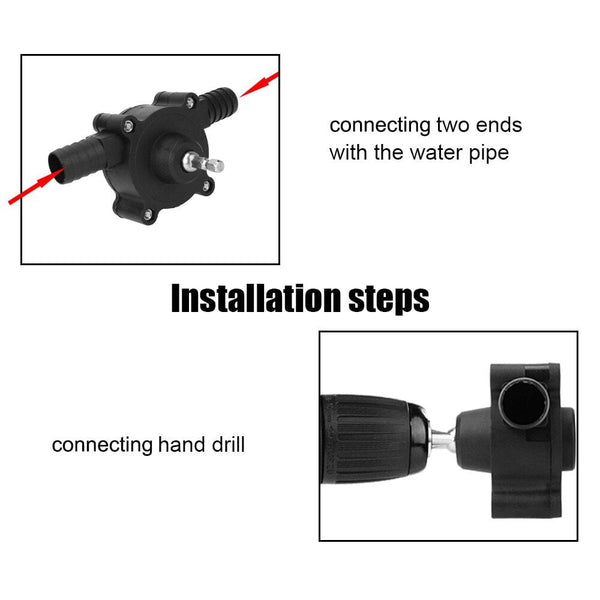 connecting two ends with the water pipe

Installation steps

connecting hand drill