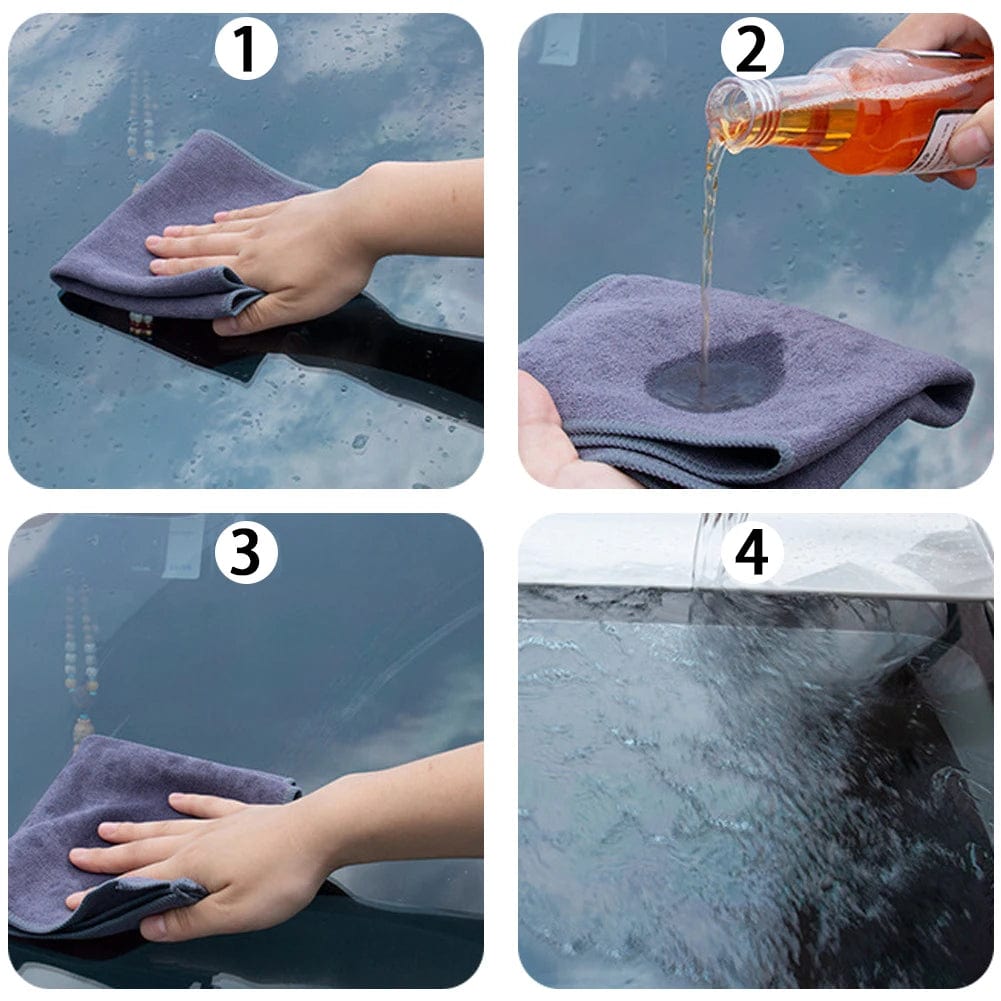 1

2

3

4