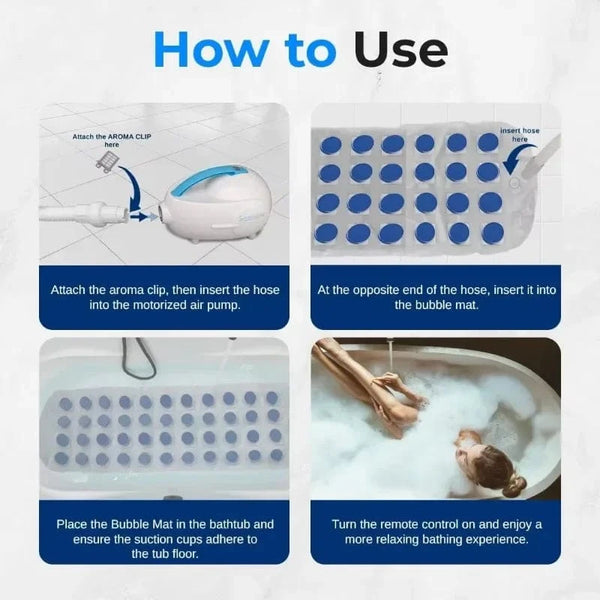 How to Use

Attach the AROMA CLIP here

Attach the aroma clip, then insert the hose into the motorized air pump.

insert hose here

At the opposite end of the hose, insert it into the bubble mat.

Place the Bubble Mat in the bathtub and ensure the suction cups adhere to the tub floor.

Turn the remote control on and enjoy a more relaxing bathing experience.