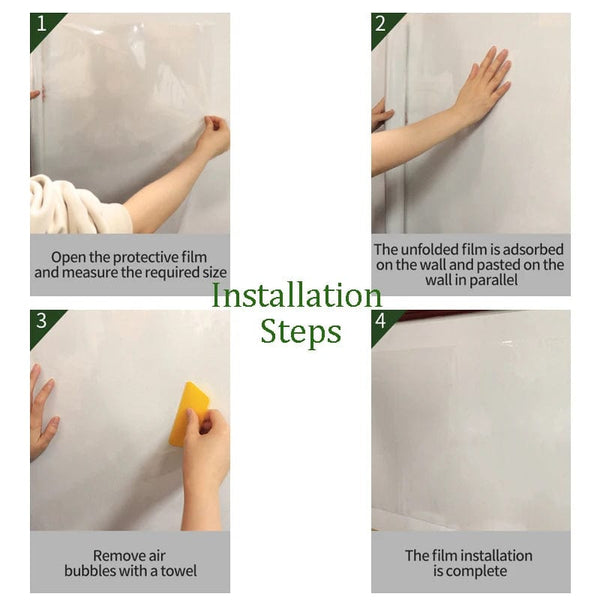 1

Open the protective film and measure the required size

2

The unfolded film is adsorbed on the wall and pasted on the wall in parallel

Installation Steps

3

Remove air bubbles with a towel

4

The film installation is complete