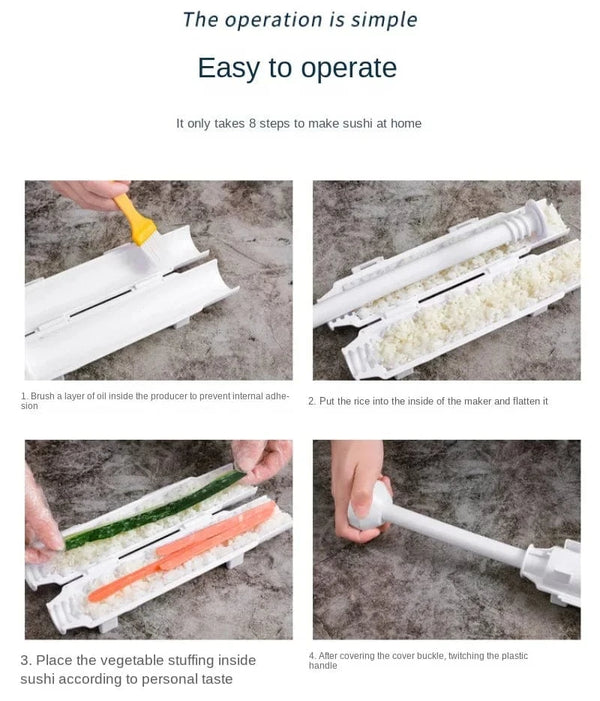 The operation is simple

Easy to operate

It only takes 8 steps to make sushi at home

1. Brush a layer of oil inside the producer to prevent internal adhesion

2. Put the rice into the inside of the maker and flatten it

3. Place the vegetable stuffing inside sushi according to personal taste

4. After covering the cover buckle, twitching the plastic handle