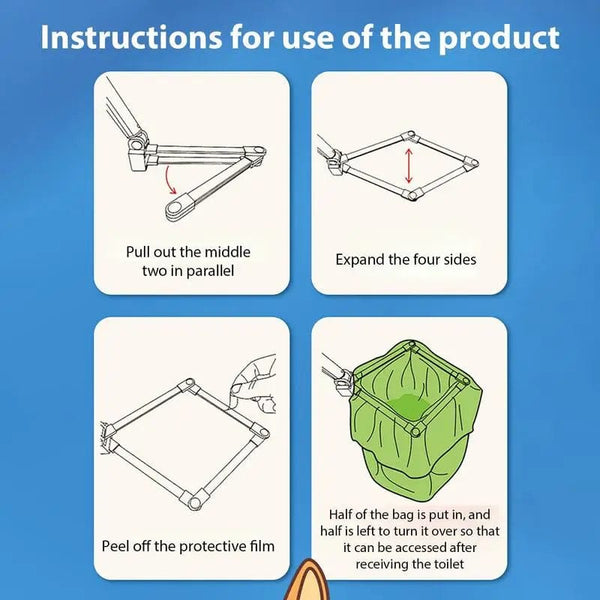 Instructions for use of the product

Pull out the middle two in parallel

Expand the four sides

Peel off the protective film

Half of the bag is put in, and half is left to turn it over so that it can be accessed after receiving the toilet