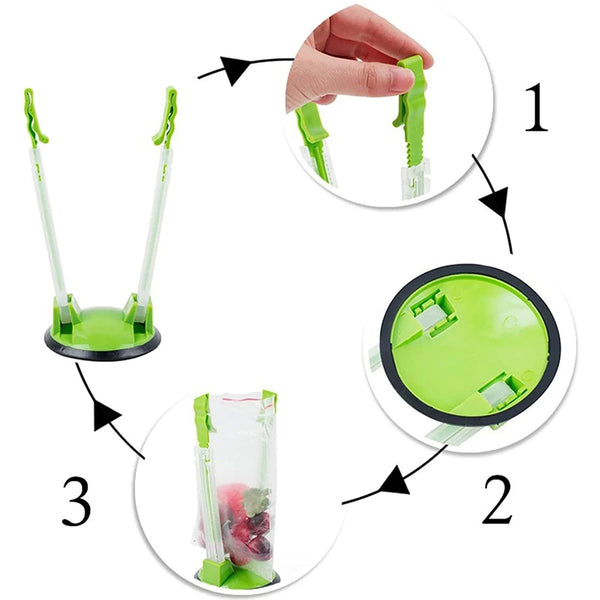 1

2

3