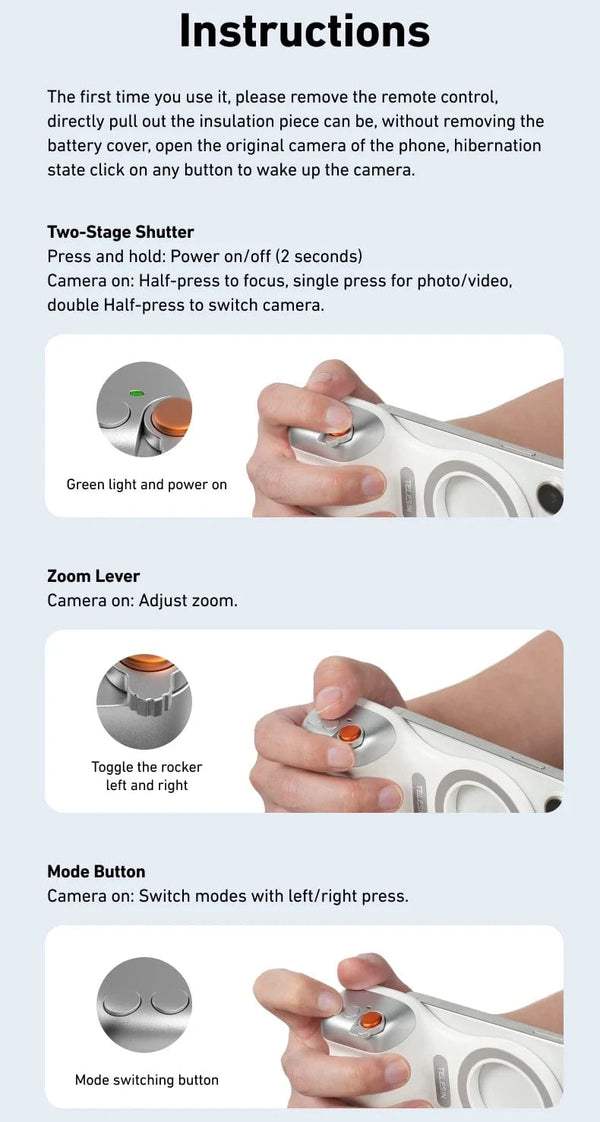 Instructions

The first time you use it, please remove the remote control, directly pull out the insulation piece can be, without removing the battery cover, open the original camera of the phone, hibernation state click on any button to wake up the camera.

Two-Stage Shutter
Press and hold: Power on/off (2 seconds)
Camera on: Half-press to focus, single press for photo/video, double Half-press to switch camera.

Green light and power on

TELESIN

Zoom Lever
Camera on: Adjust zoom.

Toggle the rocker left and right

TELESIN

Mode Button
Camera on: Switch modes with left/right press.

Mode switching button

TELESIN