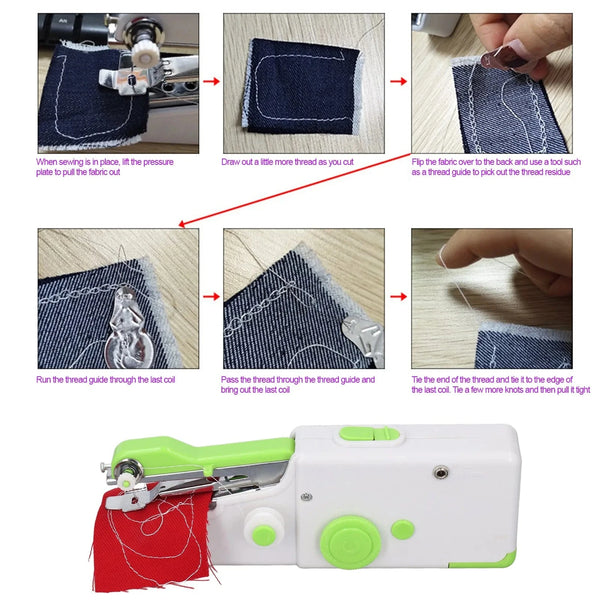 When sewing is in place, lift the pressure plate to pull the fabric out

Draw out a little more thread as you cut

Flip the fabric over to the back and use a tool such as a thread guide to pick out the thread residue

Run the thread guide through the last coil

Pass the thread through the thread guide and bring out the last coil

Tie the end of the thread and tie it to the edge of the last coil. Tie a few more knots and then pull it tight