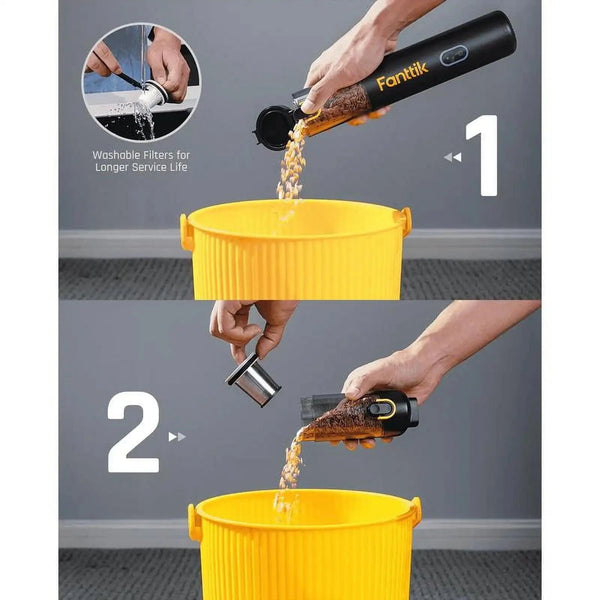 Washable Filters for Longer Service Life

Fanttik

1

2