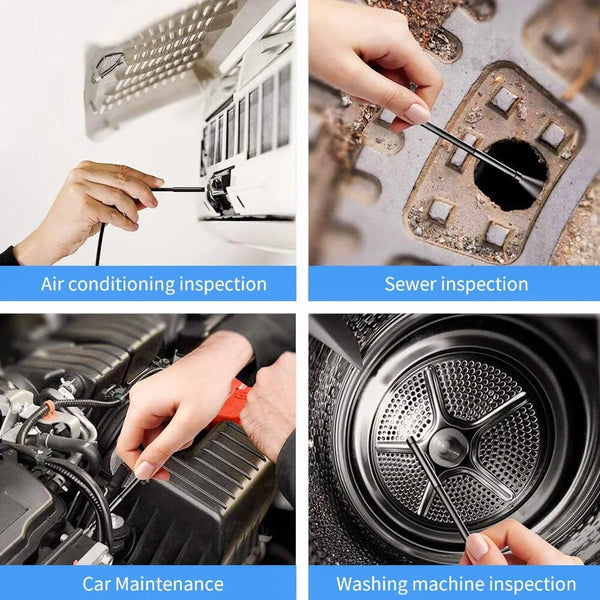 Air conditioning inspection

Sewer inspection

Car Maintenance

Washing machine inspection