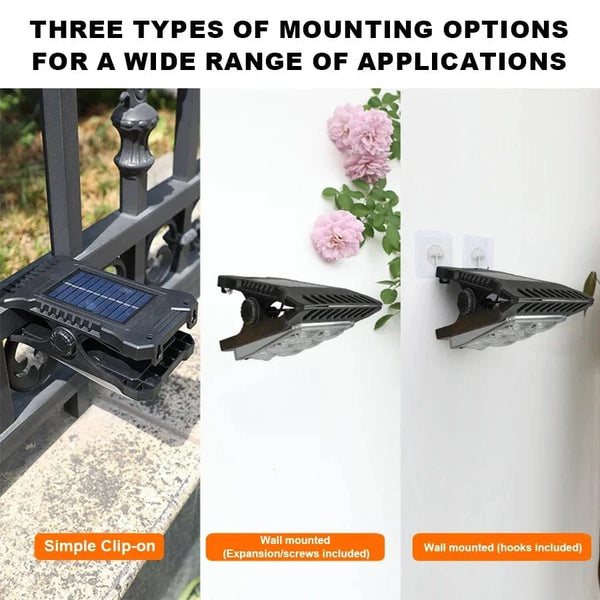 THREE TYPES OF MOUNTING OPTIONS FOR A WIDE RANGE OF APPLICATIONS

Simple Clip-on

Wall mounted
(Expansion/screws included)

Wall mounted (hooks included)