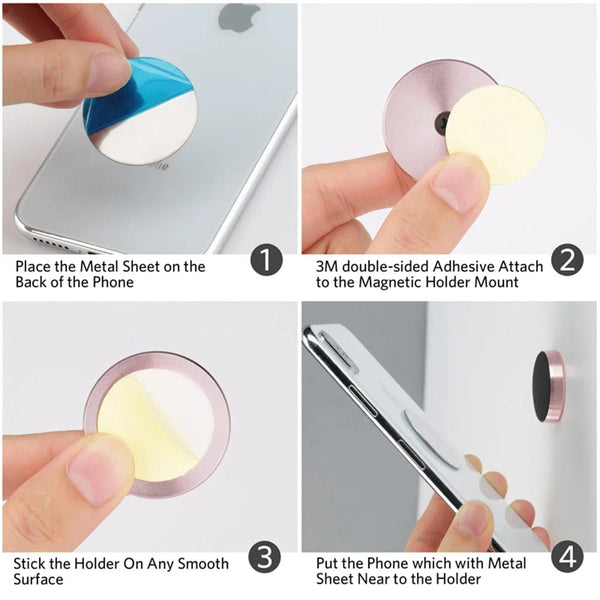 Place the Metal Sheet on the Back of the Phone

1

3M double-sided Adhesive Attach to the Magnetic Holder Mount

2

Stick the Holder On Any Smooth Surface

3

Put the Phone which with Metal Sheet Near to the Holder

4