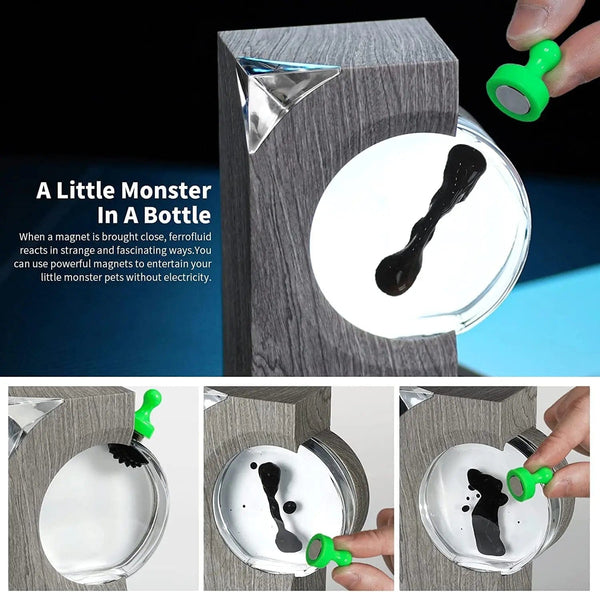 A Little Monster In A Bottle

When a magnet is brought close, ferrofluid reacts in strange and fascinating ways.You can use powerful magnets to entertain your little monster pets without electricity.