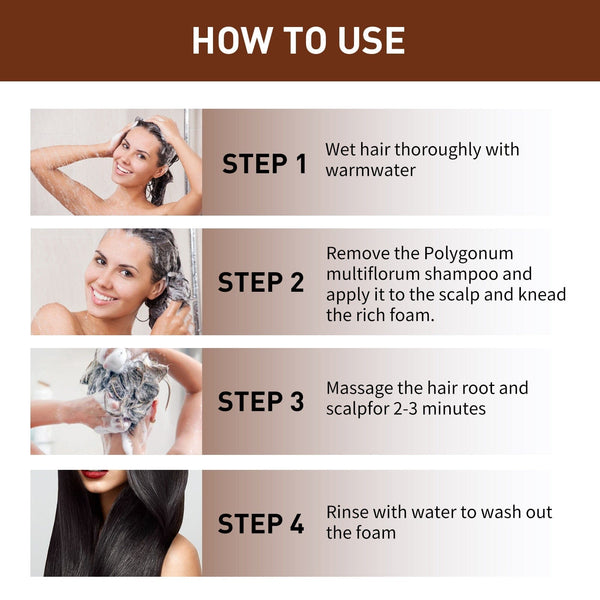 HOW TO USE

STEP 1
Wet hair thoroughly with warmwater

STEP 2
Remove the Polygonum multiflorum shampoo and apply it to the scalp and knead the rich foam.

STEP 3
Massage the hair root and scalpfor 2-3 minutes

STEP 4
Rinse with water to wash out the foam