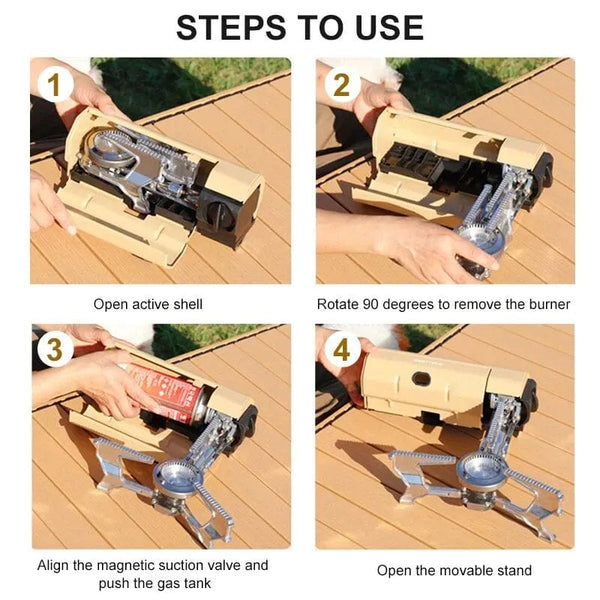 STEPS TO USE

1

Open active shell

2

Rotate 90 degrees to remove the burner

3

Align the magnetic suction valve and push the gas tank

4

Open the movable stand