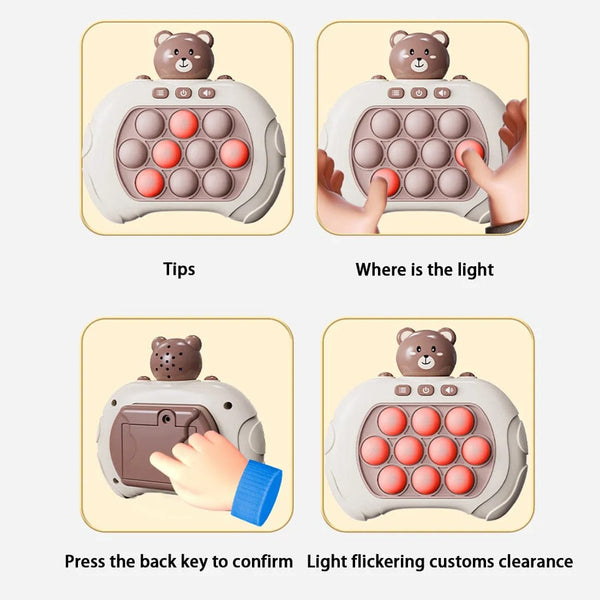 Tips

Where is the light

Press the back key to confirm

Light flickering customs clearance