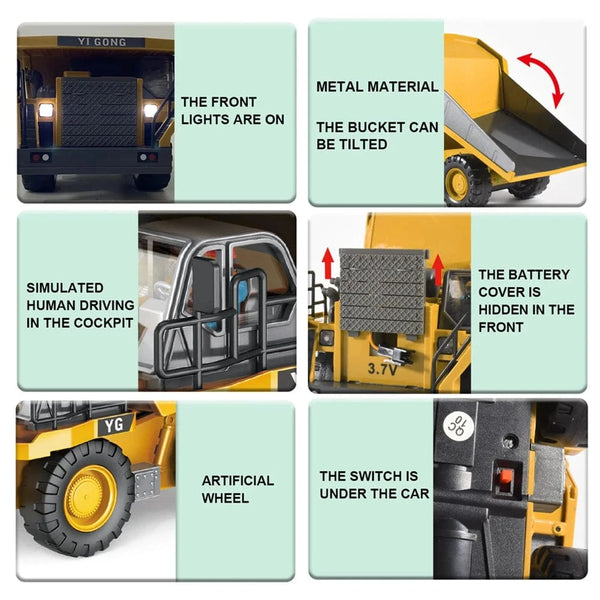 YI GONG

THE FRONT LIGHTS ARE ON

METAL MATERIAL

THE BUCKET CAN BE TILTED

SIMULATED HUMAN DRIVING IN THE COCKPIT

THE BATTERY COVER IS HIDDEN IN THE FRONT

3.7V

YG

ARTIFICIAL WHEEL

THE SWITCH IS UNDER THE CAR

QC 10