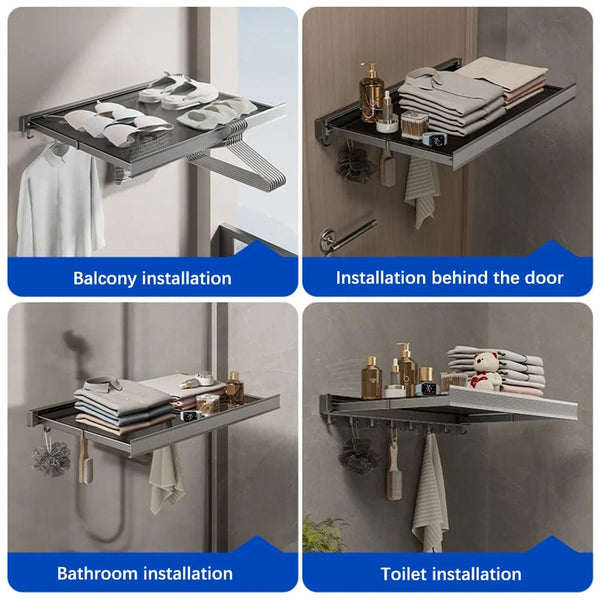 Balcony installation

Installation behind the door

Bathroom installation

Toilet installation