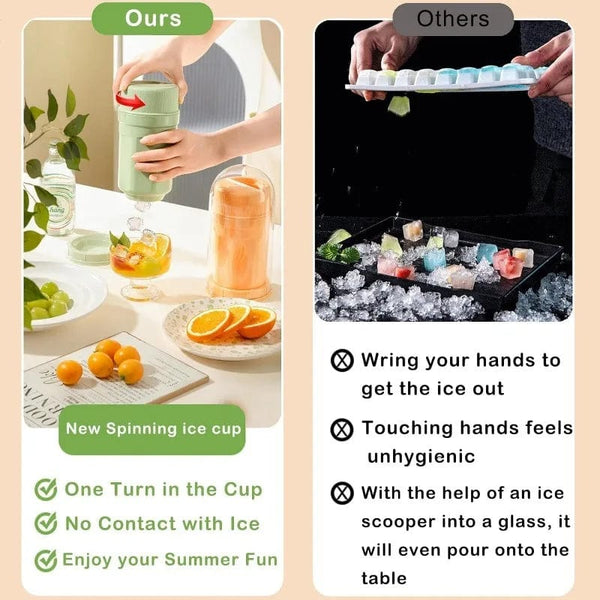 Ours

New Spinning ice cup

One Turn in the Cup

No Contact with Ice

Enjoy your Summer Fun

Others

Wring your hands to get the ice out

Touching hands feels unhygienic

With the help of an ice scooper into a glass, it will even pour onto the table