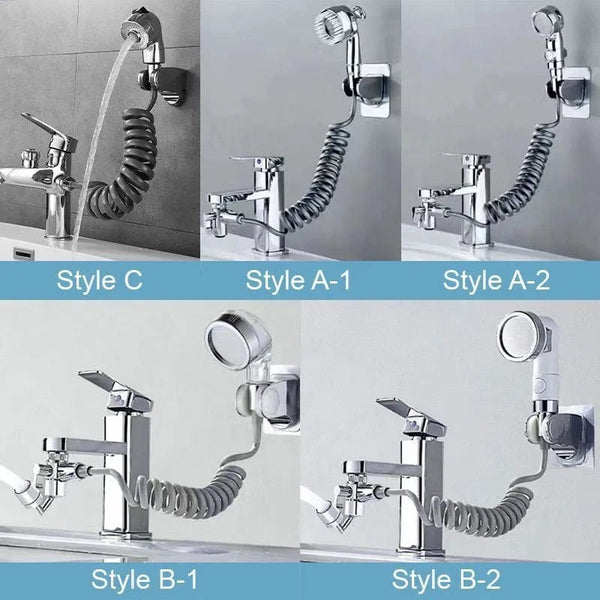 Style C

Style A-1

Style A-2

Style B-1

Style B-2