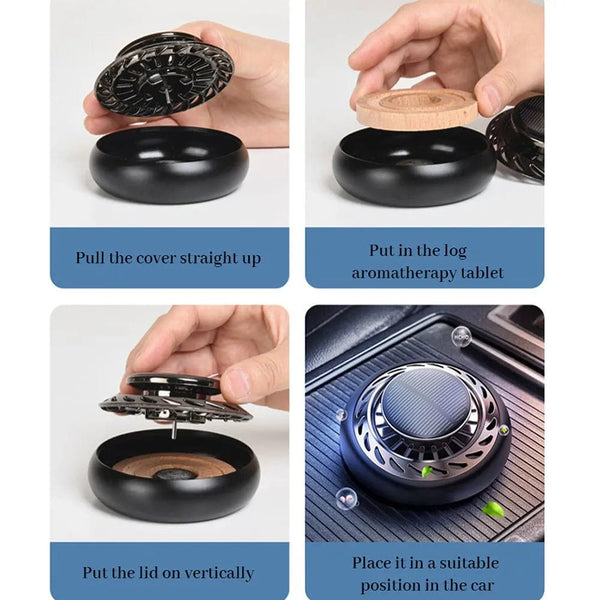 Pull the cover straight up

Put in the log aromatherapy tablet

Put the lid on vertically

Place it in a suitable position in the car