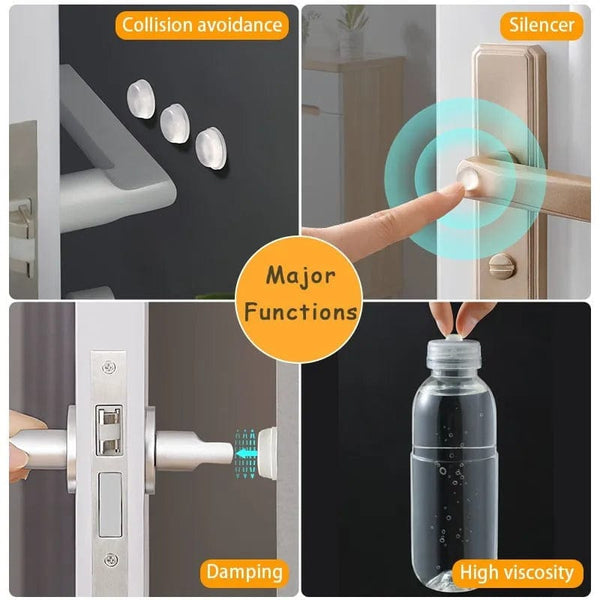 Collision avoidance

Silencer

Major Functions

Damping

High viscosity