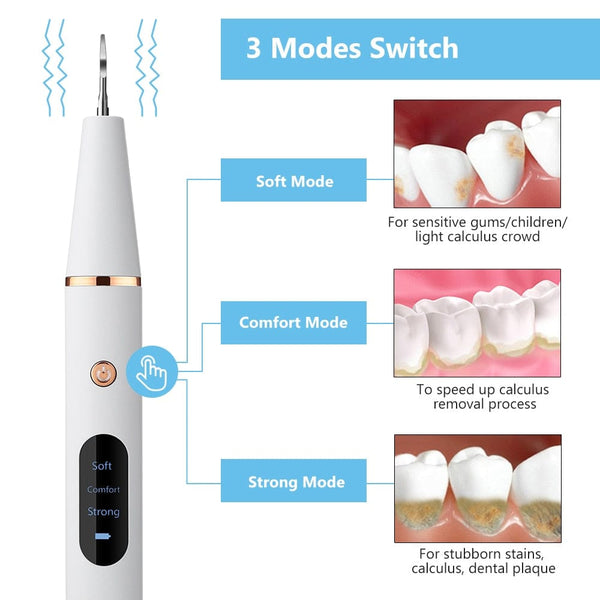 3 Modes Switch

Soft Mode

For sensitive gums/children/ light calculus crowd

Comfort Mode

To speed up calculus removal process

Strong Mode

For stubborn stains, calculus, dental plaque

Soft
Comfort
Strong