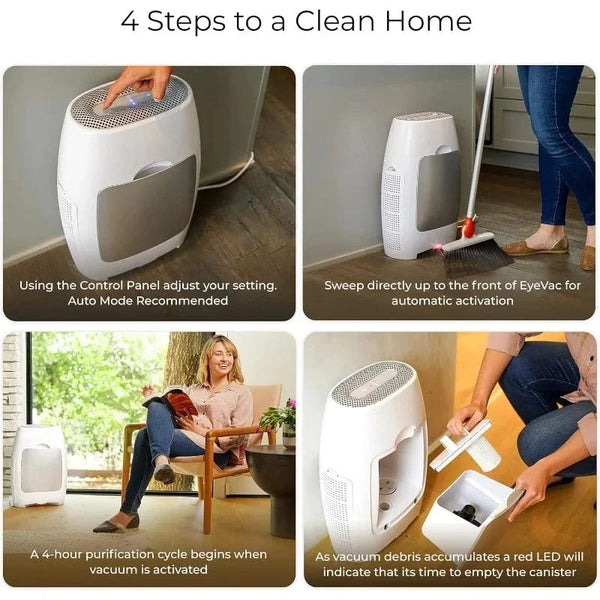 4 Steps to a Clean Home

Using the Control Panel adjust your setting. Auto Mode Recommended

Sweep directly up to the front of EyeVac for automatic activation

A 4-hour purification cycle begins when vacuum is activated

As vacuum debris accumulates a red LED will indicate that its time to empty the canister