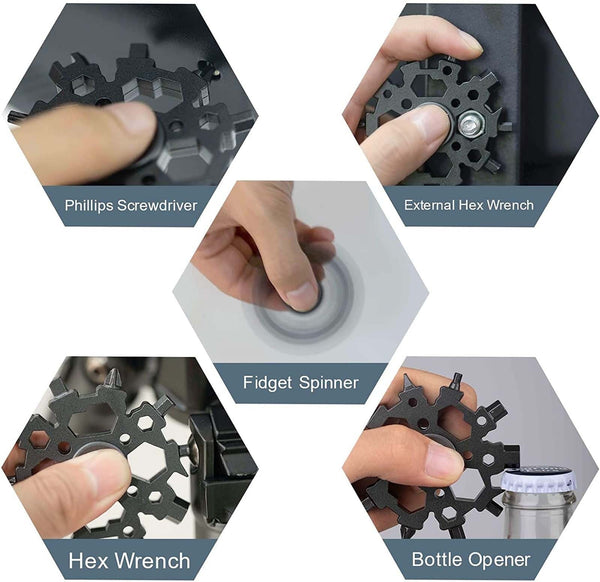 Phillips Screwdriver

External Hex Wrench

Fidget Spinner

Hex Wrench

Bottle Opener