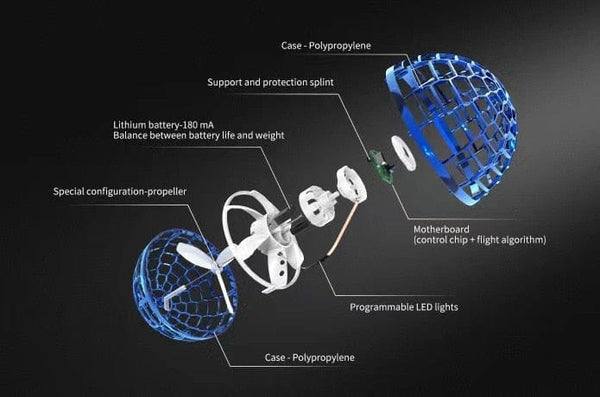 Case - Polypropylene

Support and protection splint

Lithium battery-180 mA
Balance between battery life and weight

Special configuration-propeller

Motherboard
(control chip + flight algorithm)

Programmable LED lights

Case - Polypropylene