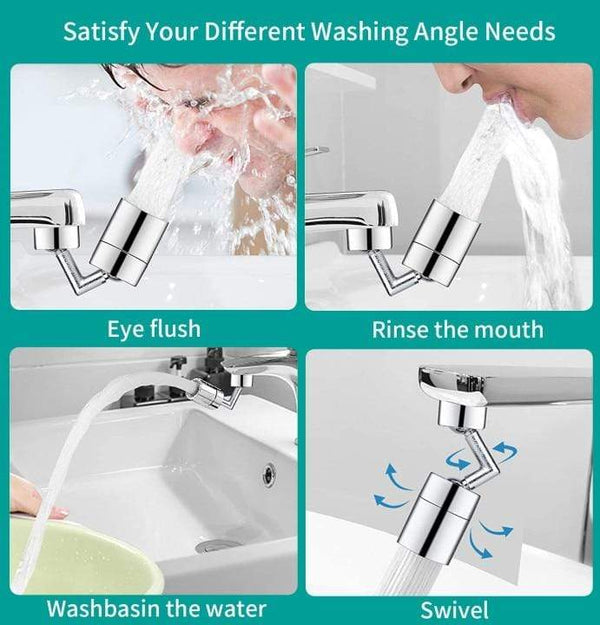 Satisfy Your Different Washing Angle Needs

Eye flush

Rinse the mouth

Washbasin the water

Swivel