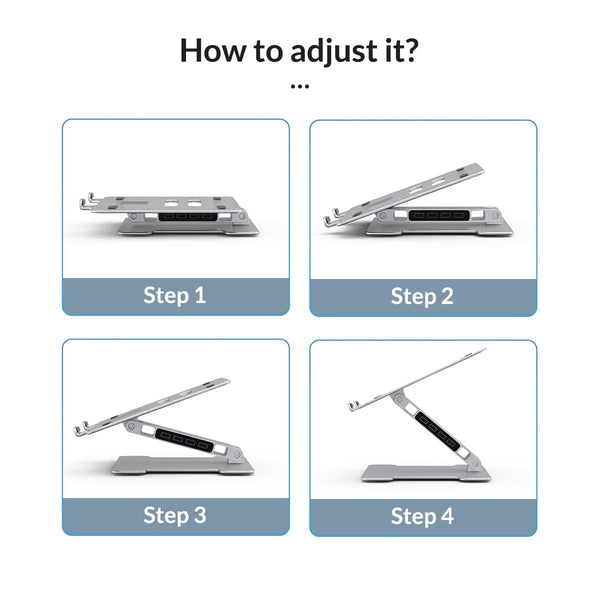 How to adjust it?

...

Step 1

Step 2

Step 3

Step 4