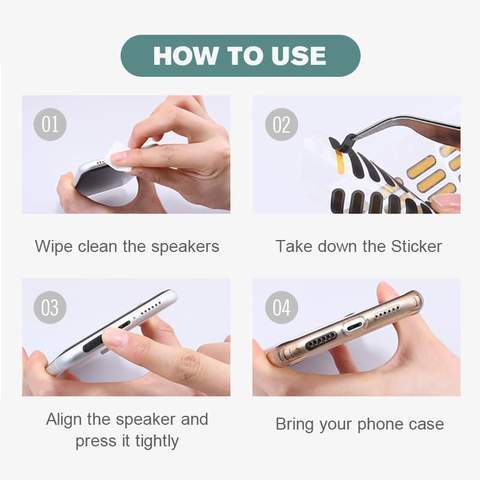 HOW TO USE

01

Wipe clean the speakers

02

Take down the Sticker

03

Align the speaker and press it tightly

04

Bring your phone case