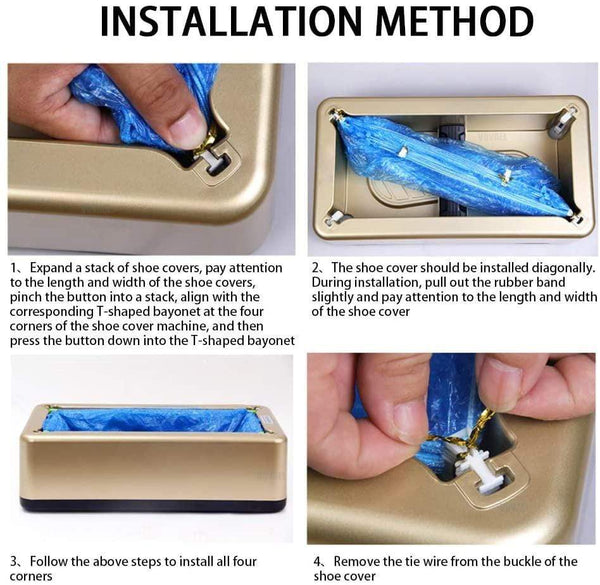 INSTALLATION METHOD

1、Expand a stack of shoe covers, pay attention to the length and width of the shoe covers, pinch the button into a stack, align with the corresponding T-shaped bayonet at the four corners of the shoe cover machine, and then press the button down into the T-shaped bayonet

2、The shoe cover should be installed diagonally. During installation, pull out the rubber band slightly and pay attention to the length and width of the shoe cover

3、Follow the above steps to install all four corners

4、Remove the tie wire from the buckle of the shoe cover