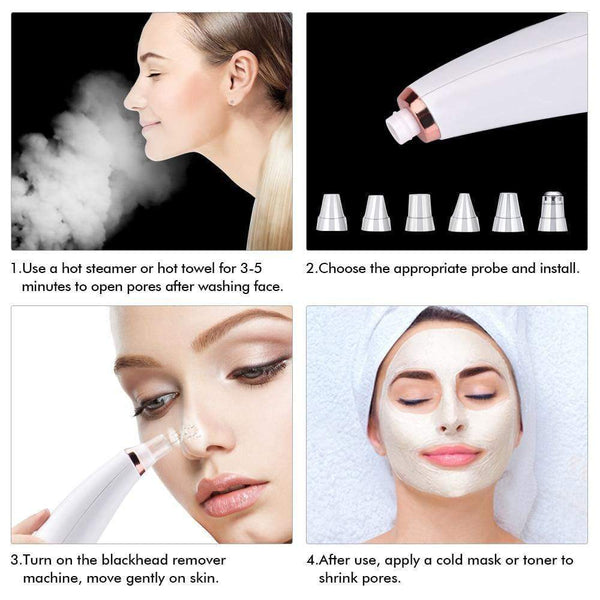 1.Use a hot steamer or hot towel for 3-5 minutes to open pores after washing face.

2.Choose the appropriate probe and install.

3.Turn on the blackhead remover machine, move gently on skin.

4.After use, apply a cold mask or toner to shrink pores.