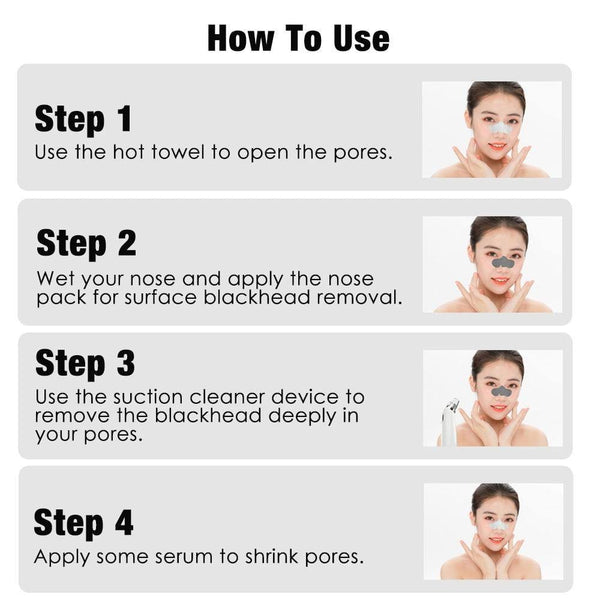 How To Use

Step 1
Use the hot towel to open the pores.

Step 2
Wet your nose and apply the nose pack for surface blackhead removal.

Step 3
Use the suction cleaner device to remove the blackhead deeply in your pores.

Step 4
Apply some serum to shrink pores.