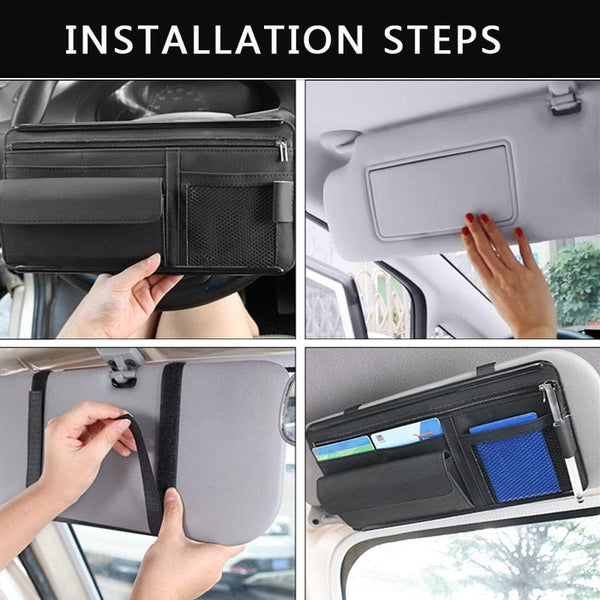 INSTALLATION STEPS