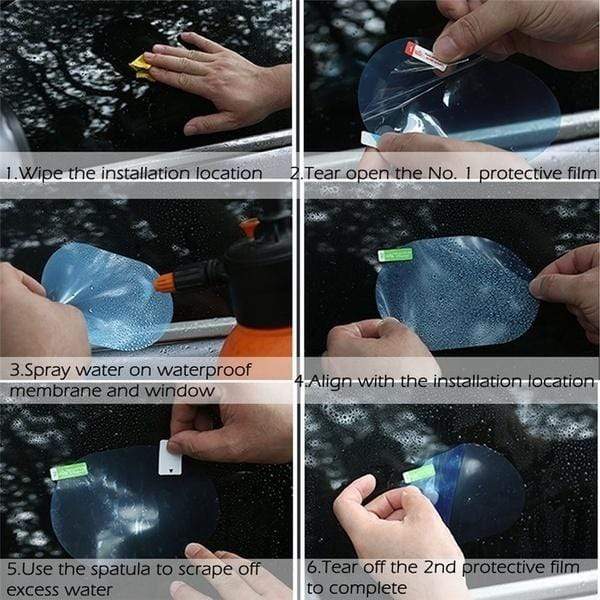 1.Wipe the installation location

2.Tear open the No. 1 protective film

3.Spray water on waterproof membrane and window

4.Align with the installation location

5.Use the spatula to scrape off excess water

6.Tear off the 2nd protective film to complete