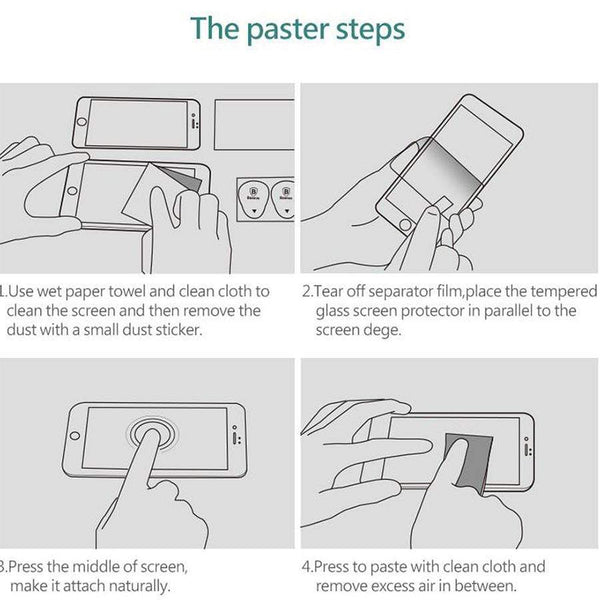 The paster steps

1.Use wet paper towel and clean cloth to clean the screen and then remove the dust with a small dust sticker.

2.Tear off separator film,place the tempered glass screen protector in parallel to the screen dege.

3.Press the middle of screen, make it attach naturally.

4.Press to paste with clean cloth and remove excess air in between.