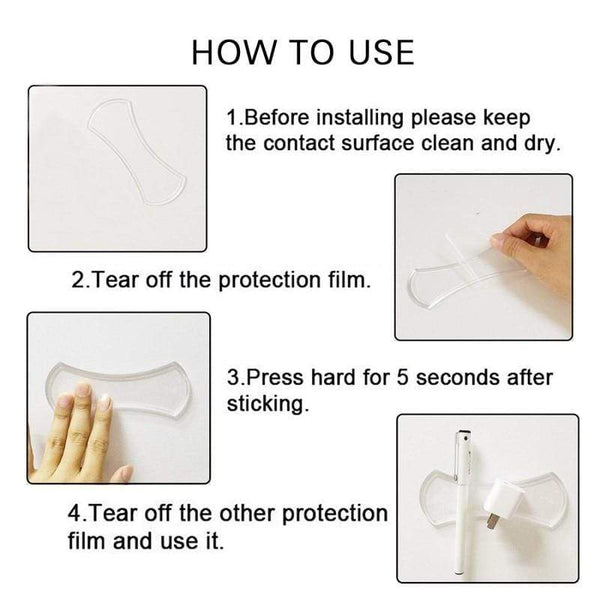 HOW TO USE

1.Before installing please keep the contact surface clean and dry.

2.Tear off the protection film.

3.Press hard for 5 seconds after sticking.

4.Tear off the other protection film and use it.