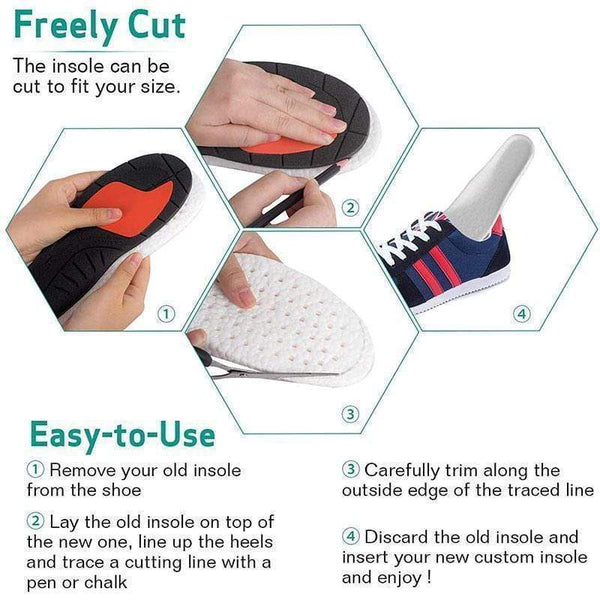 Freely Cut

The insole can be cut to fit your size.

①

②

③

④

Easy-to-Use

① Remove your old insole from the shoe

② Lay the old insole on top of the new one, line up the heels and trace a cutting line with a pen or chalk

③ Carefully trim along the outside edge of the traced line

④ Discard the old insole and insert your new custom insole and enjoy !