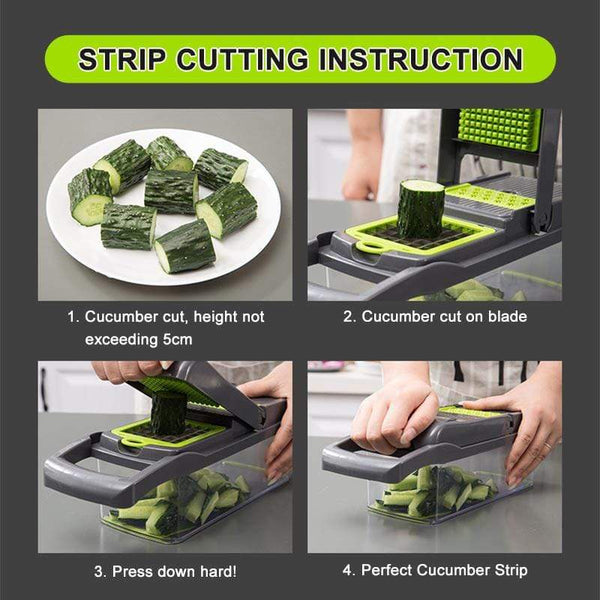 STRIP CUTTING INSTRUCTION

1. Cucumber cut, height not exceeding 5cm

2. Cucumber cut on blade

3. Press down hard!

4. Perfect Cucumber Strip