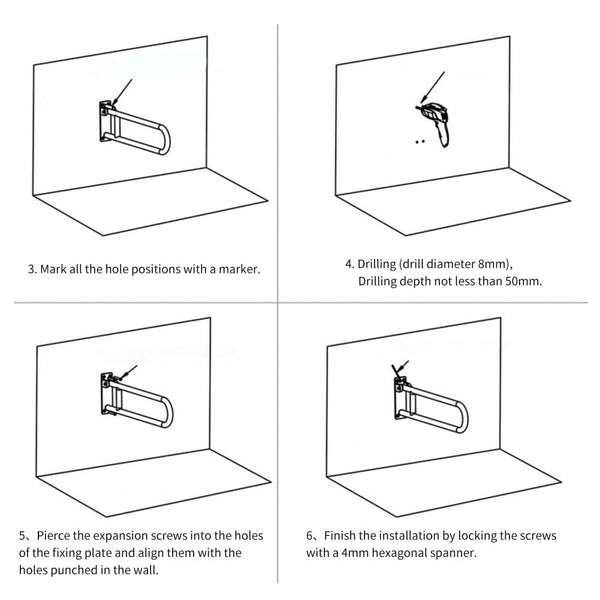 3. Mark all the hole positions with a marker.

4. Drilling (drill diameter 8mm), Drilling depth not less than 50mm.

5、Pierce the expansion screws into the holes of the fixing plate and align them with the holes punched in the wall.

6、Finish the installation by locking the screws with a 4mm hexagonal spanner.