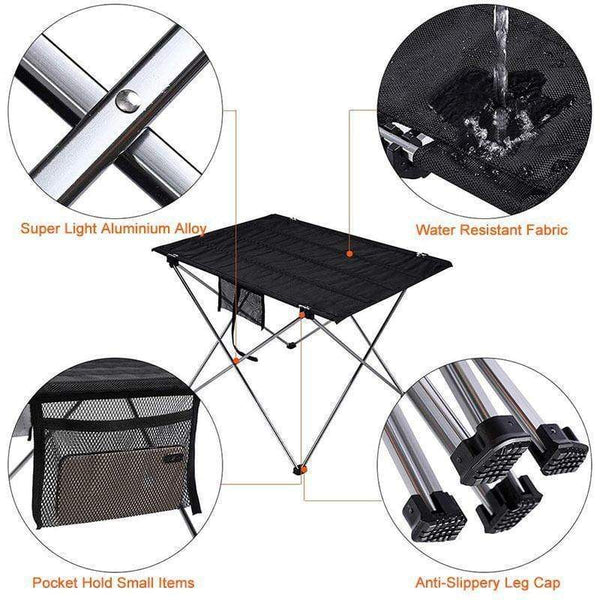 Super Light Aluminium Alloy

Water Resistant Fabric

Pocket Hold Small Items

Anti-Slippery Leg Cap