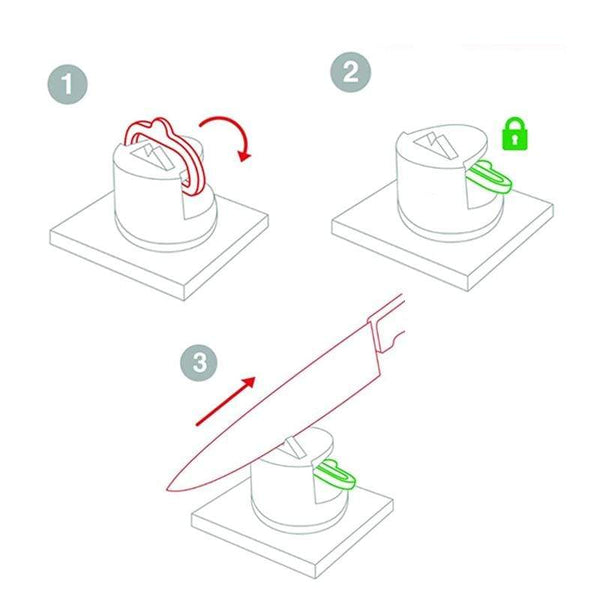 1

2

3