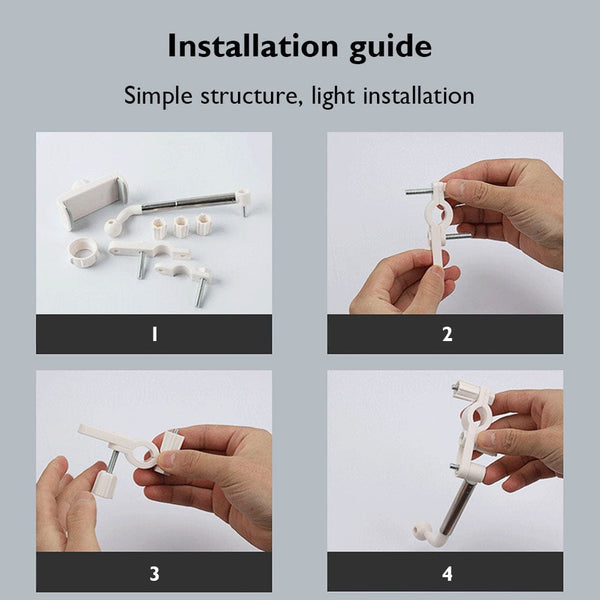 Installation guide

Simple structure, light installation

1

2

3

4