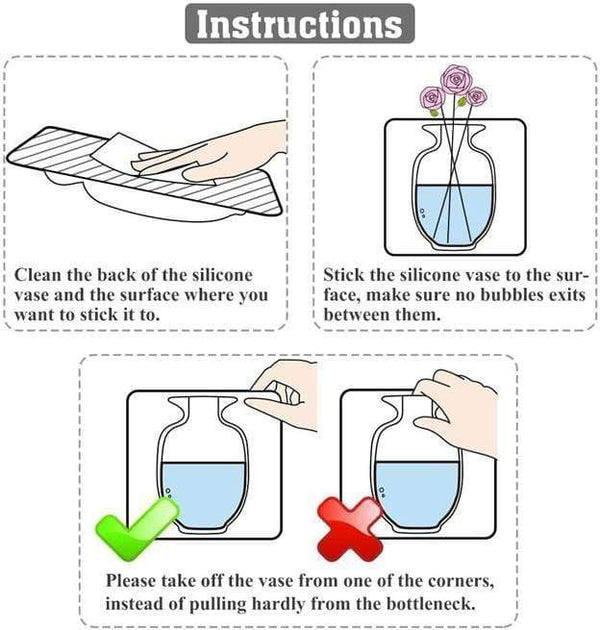 Instructions

Clean the back of the silicone vase and the surface where you want to stick it to.

Stick the silicone vase to the surface, make sure no bubbles exits between them.

Please take off the vase from one of the corners, instead of pulling hardly from the bottleneck.