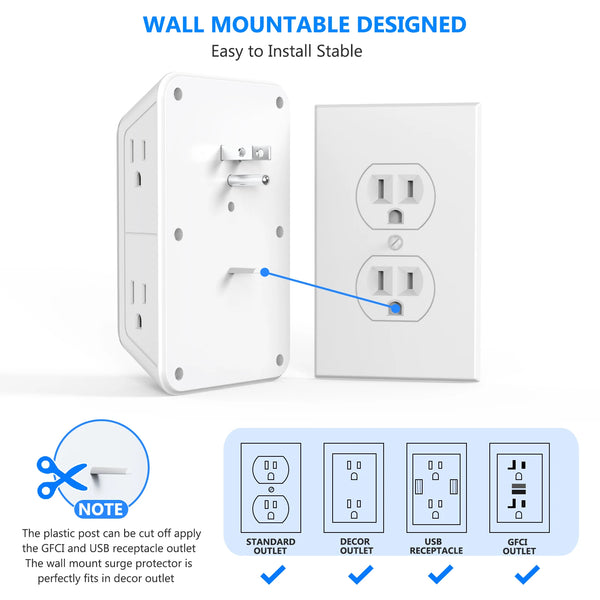 WALL MOUNTABLE DESIGNED
Easy to Install Stable

NOTE

The plastic post can be cut off apply the GFCI and USB receptacle outlet The wall mount surge protector is perfectly fits in decor outlet

STANDARD OUTLET

DECOR OUTLET

USB RECEPTACLE

GFCI OUTLET